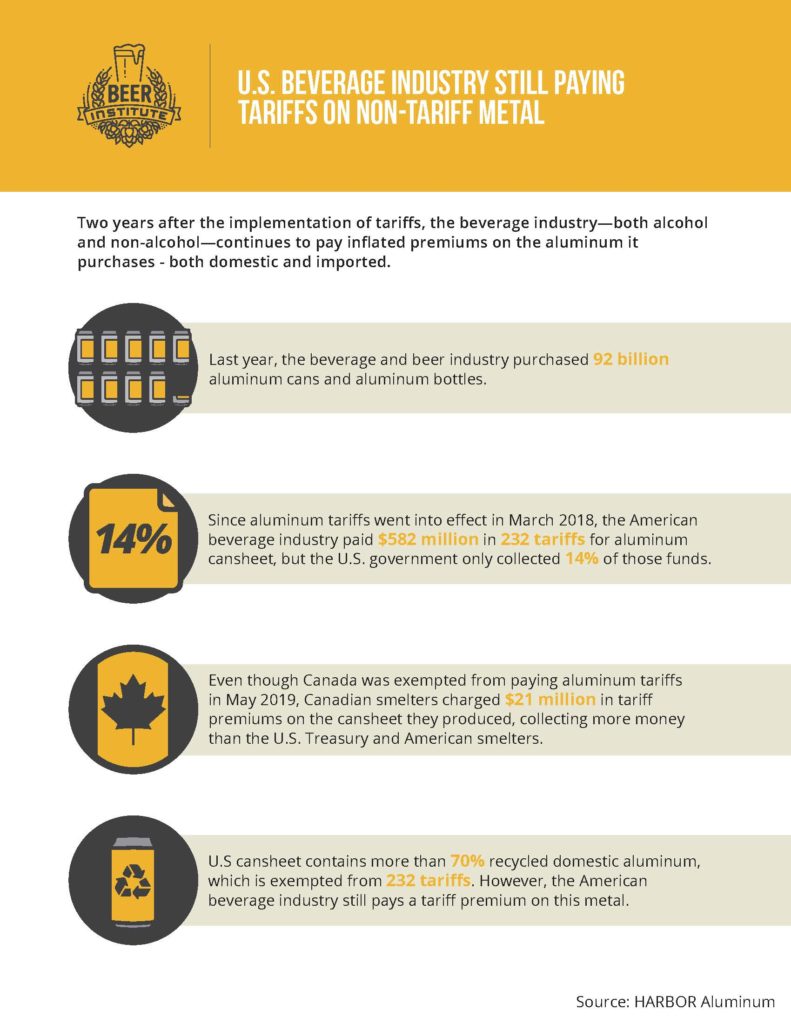 BEER INSTITUTE

U.S. BEVERAGE INDUSTRY STILL PAYING TARIFFS ON NON-TARIFF METAL

Two years after the implementation of tariffs, the beverage industry—both alcohol and non-alcohol—continues to pay inflated premiums on the aluminum it purchases - both domestic and imported.

Last year, the beverage and beer industry purchased 92 billion aluminum cans and aluminum bottles.

14%

Since aluminum tariffs went into effect in March 2018, the American beverage industry paid $582 million in 232 tariffs for aluminum cansheet, but the U.S. government only collected 14% of those funds.

Even though Canada was exempted from paying aluminum tariffs in May 2019, Canadian smelters charged $21 million in tariff premiums on the cansheet they produced, collecting more money than the U.S. Treasury and American smelters.

U.S cansheet contains more than 70% recycled domestic aluminum, which is exempted from 232 tariffs. However, the American beverage industry still pays a tariff premium on this metal.

Source: HARBOR Aluminum